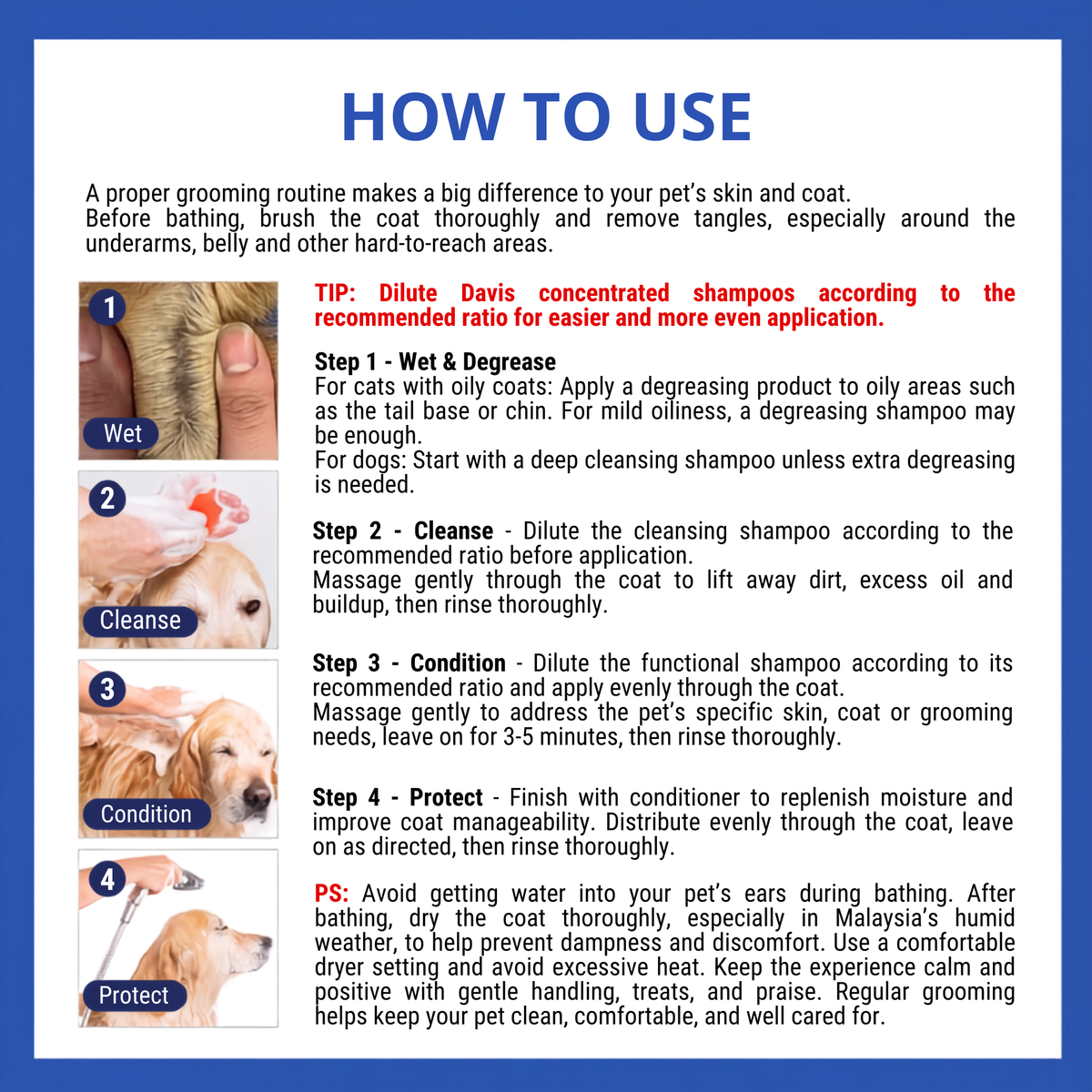 HOW TO USE

A proper grooming routine makes a big difference to your pet's skin and coat.
Before bathing, brush the coat thoroughly and remove tangles, especially around the underarms, belly and other hard-to-reach areas.

1
Wet

2
Cleanse

3
Condition

4
Protect

TIP: Dilute Davis concentrated shampoos according to the recommended ratio for easier and more even application.

Step 1 - Wet & Degrease
For cats with oily coats: Apply a degreasing product to oily areas such as the tail base or chin. For mild oiliness, a degreasing shampoo may be enough.
For dogs: Start with a deep cleansing shampoo unless extra degreasing is needed.

Step 2 - Cleanse - Dilute the cleansing shampoo according to the recommended ratio before application.
Massage gently through the coat to lift away dirt, excess oil and buildup, then rinse thoroughly.

Step 3 - Condition - Dilute the functional shampoo according to its recommended ratio and apply evenly through the coat.
Massage gently to address the pet's specific skin, coat or grooming needs, leave on for 3-5 minutes, then rinse thoroughly.

Step 4 - Protect - Finish with conditioner to replenish moisture and improve coat manageability. Distribute evenly through the coat, leave on as directed, then rinse thoroughly.

PS: Avoid getting water into your pet's ears during bathing. After bathing, dry the coat thoroughly, especially in Malaysia's humid weather, to help prevent dampness and discomfort. Use a comfortable dryer setting and avoid excessive heat. Keep the experience calm and positive with gentle handling, treats, and praise. Regular grooming helps keep your pet clean, comfortable, and well cared for.